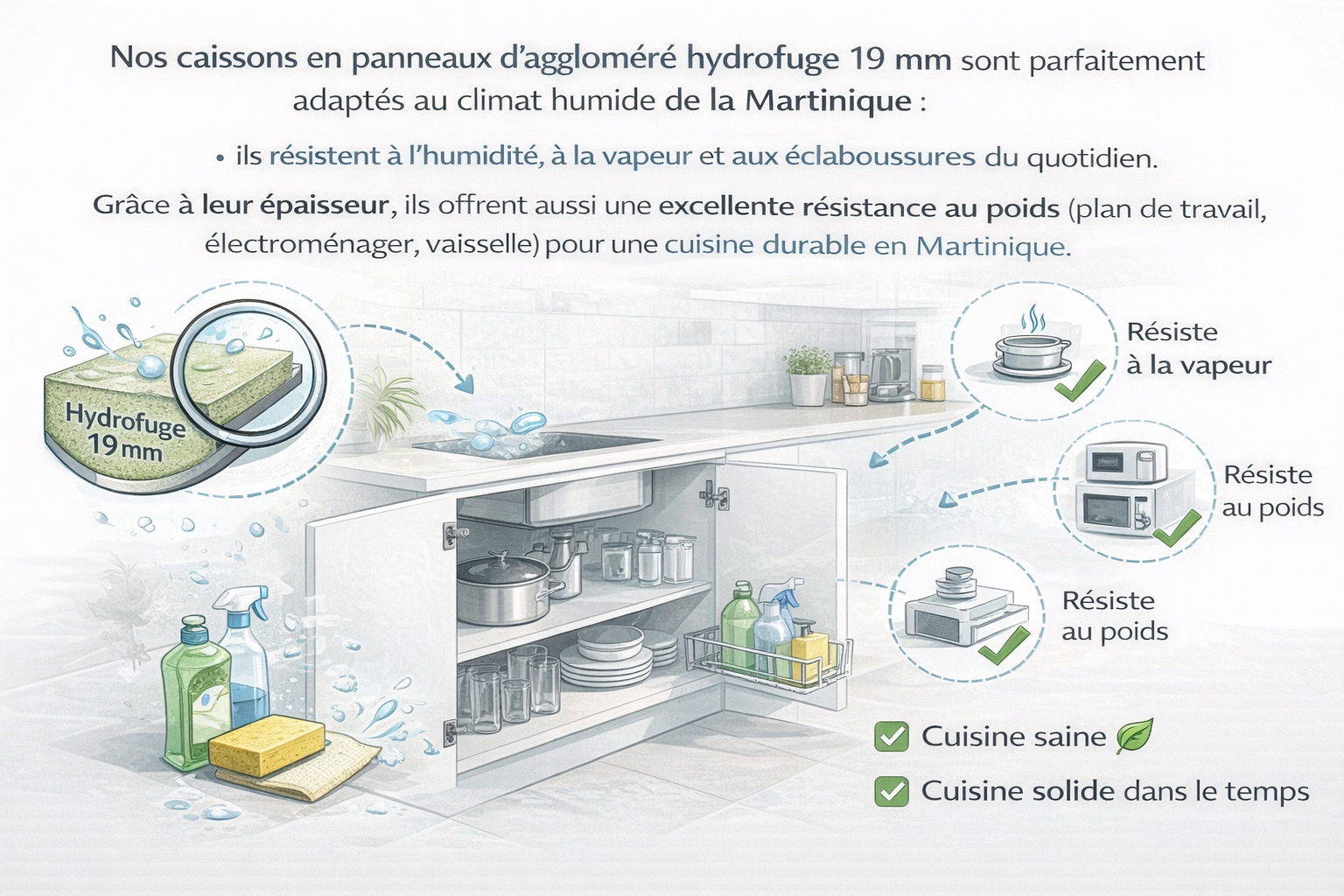 Nos caissons en panneaux d'aggloméré hydrofuge 19 mm sont parfaitement adaptés au climat humide de la Martinique :

• ils résistent à l'humidité, à la vapeur et aux éclaboussures du quotidien.

Grâce à leur épaisseur, ils offrent aussi une excellente résistance au poids (plan de travail, électroménager, vaisselle) pour une cuisine durable en Martinique.

Hydrofuge 19 mm

Résiste à la vapeur

Résiste au poids

Résiste au poids

Cuisine saine

Cuisine solide dans le temps